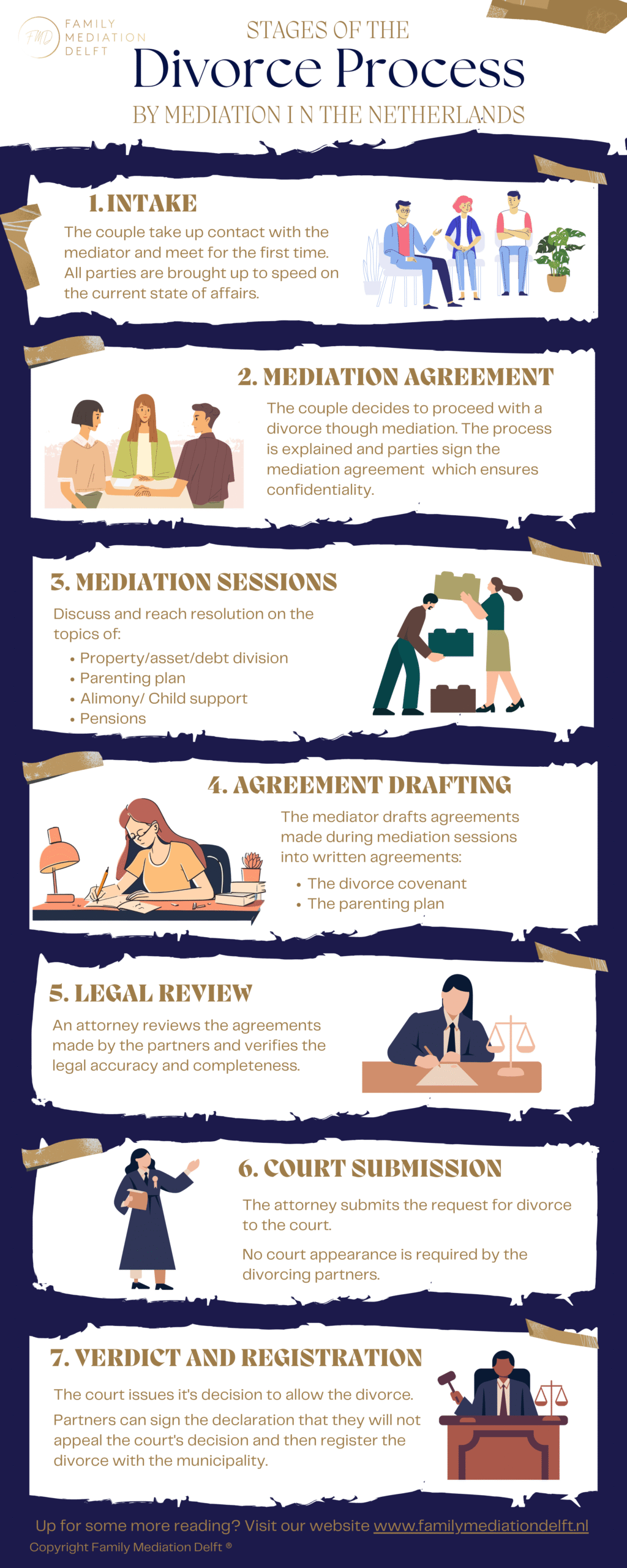 FMD FAMILY MEDIATION DELFT

STAGES OF THE
Divorce Process
BY MEDIATION I N THE NETHERLANDS

1. INTAKE
The couple take up contact with the mediator and meet for the first time. All parties are brought up to speed on the current state of affairs.

2. MEDIATION AGREEMENT
The couple decides to proceed with a divorce though mediation. The process is explained and parties sign the mediation agreement which ensures confidentiality.

3. MEDIATION SESSIONS
Discuss and reach resolution on the topics of:
• Property/asset/debt division
• Parenting plan
• Alimony/ Child support
• Pensions

4. AGREEMENT DRAFTING
The mediator drafts agreements made during mediation sessions into written agreements:
• The divorce covenant
• The parenting plan

5. LEGAL REVIEW
An attorney reviews the agreements made by the partners and verifies the legal accuracy and completeness.

6. COURT SUBMISSION
The attorney submits the request for divorce to the court.

No court appearance is required by the divorcing partners.

7. VERDICT AND REGISTRATION
The court issues it's decision to allow the divorce.

Partners can sign the declaration that they will not appeal the court's decision and then register the divorce with the municipality.

Up for some more reading? Visit our website www.familymediationdelft.nl
Copyright Family Mediation Delft ®